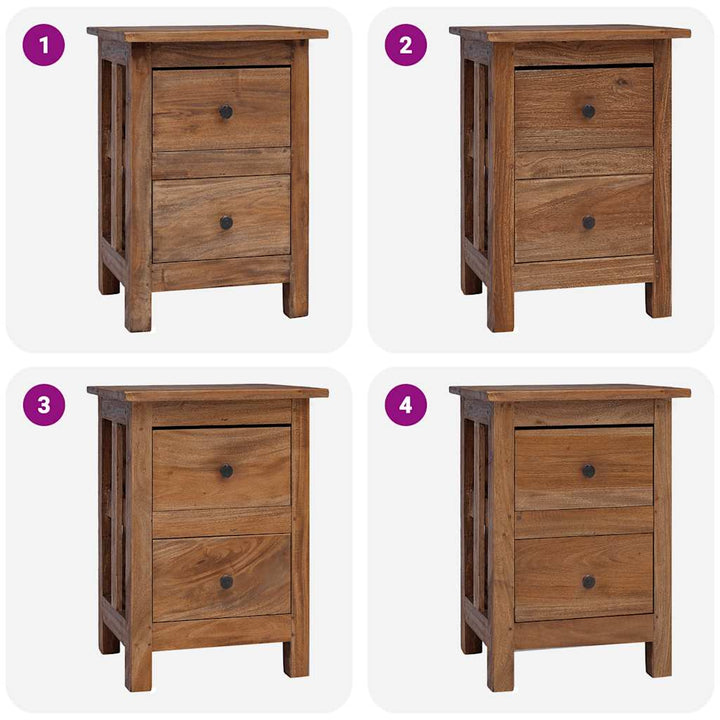 1

2

3

4