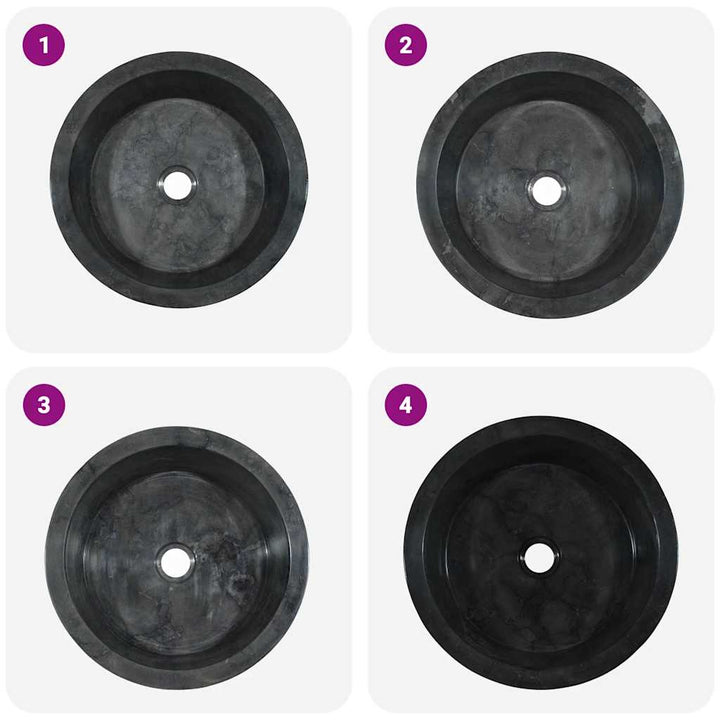 1

2

3

4