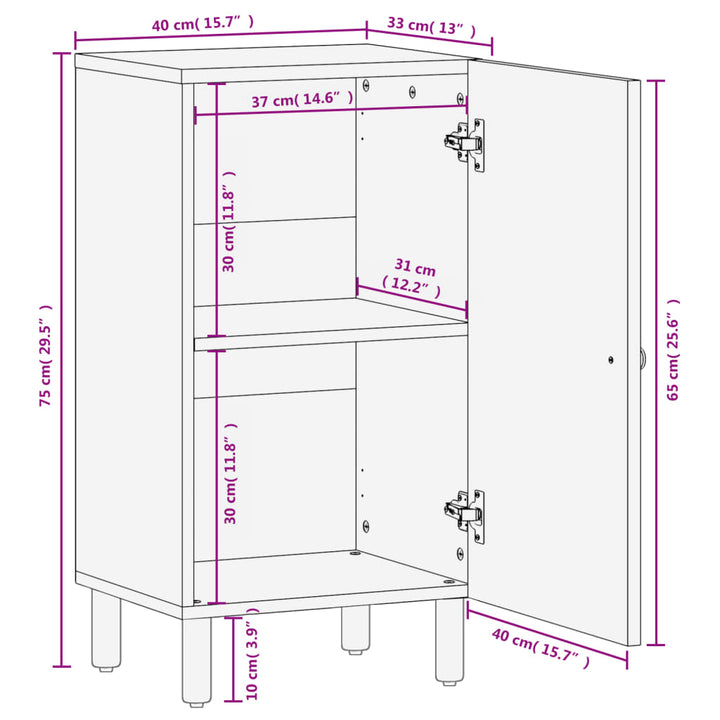 40 cm( 15.7" )
33 cm( 13" )
37 cm( 14.6" )
30 cm( 11.8" )
31 cm
( 12.2" )
75 cm( 29.5" )
65 cm( 25.6" )
30 cm( 11.8" )
10 cm( 3.9" )
40 cm( 15.7" )