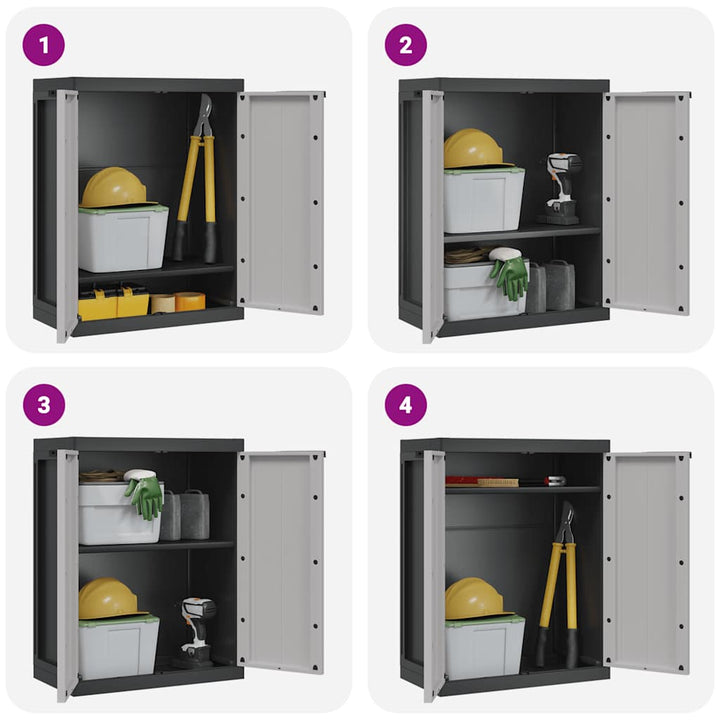 1

2

3

4