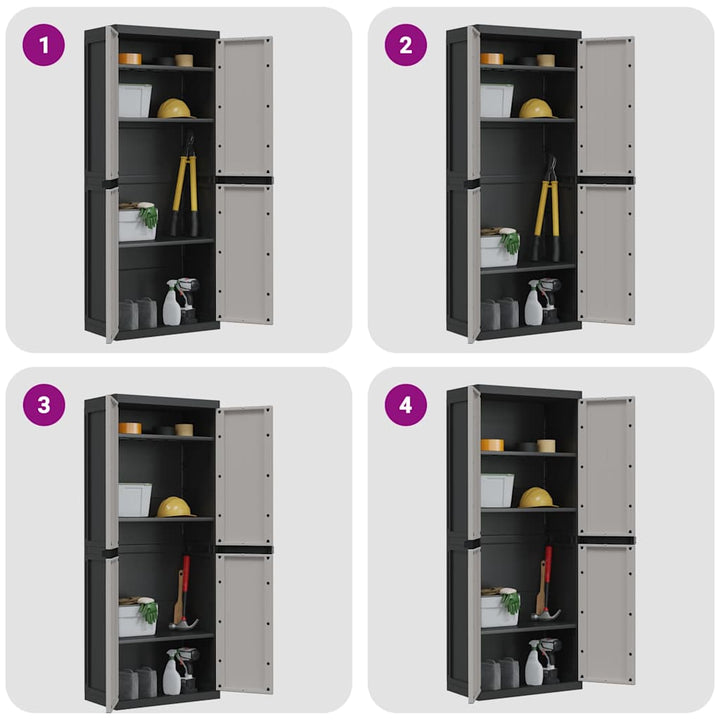 1

2

3

4