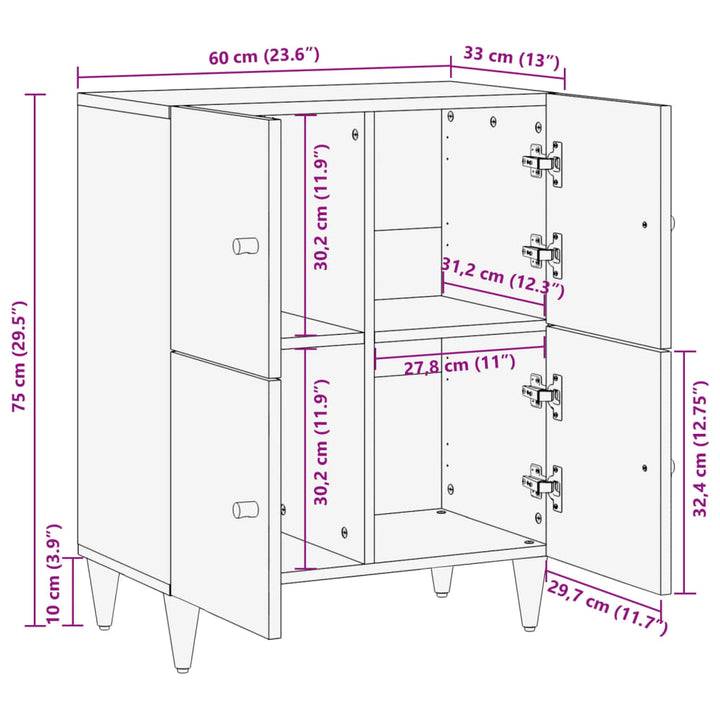 60 cm (23.6″)
33 cm (13″)
75 cm (29.5″)
30,2 cm (11.9″)
31,2 cm (12.3″)
27,8 cm (11″)
30,2 cm (11.9″)
32,4 cm (12.75″)
10 cm (3.9″)
29,7 cm (11.7″)