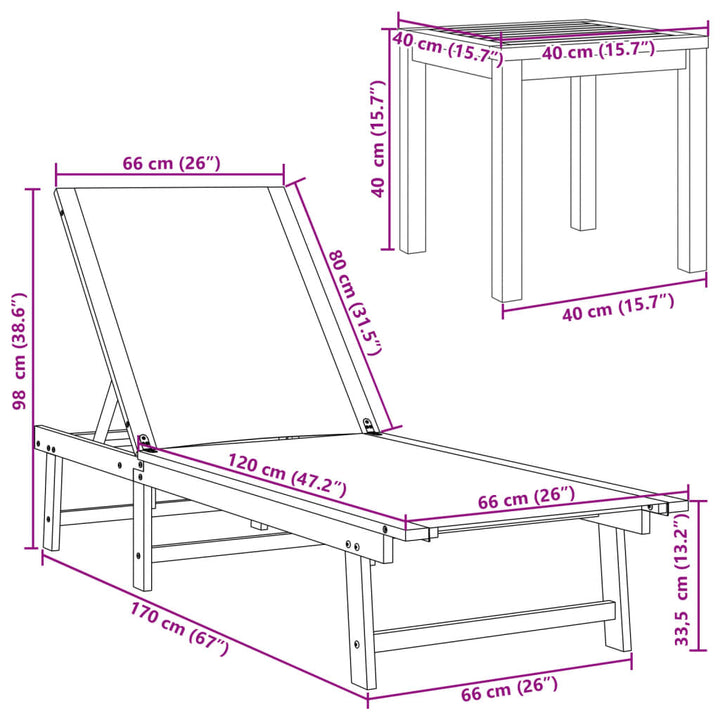 40 cm (15.7″)
40 cm (15.7″)
40 cm (15.7″)
40 cm (15.7″)
66 cm (26″)
80 cm (31.5″)
98 cm (38.6″)
120 cm (47.2″)
66 cm (26″)
33,5 cm (13.2″)
170 cm (67″)
66 cm (26″)