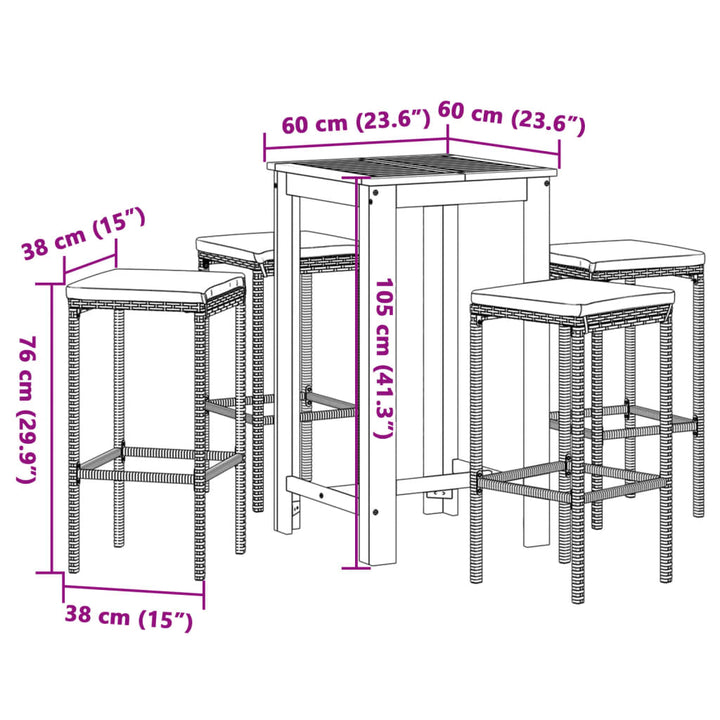 60 cm (23.6”)
60 cm (23.6”)
38 cm (15”)
105 cm (41.3”)
76 cm (29.9”)
38 cm (15”)