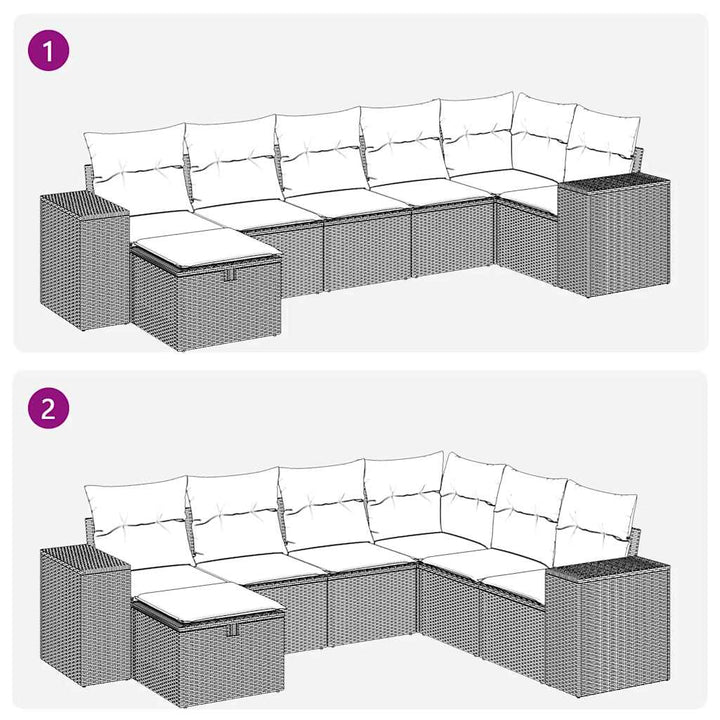 1

2