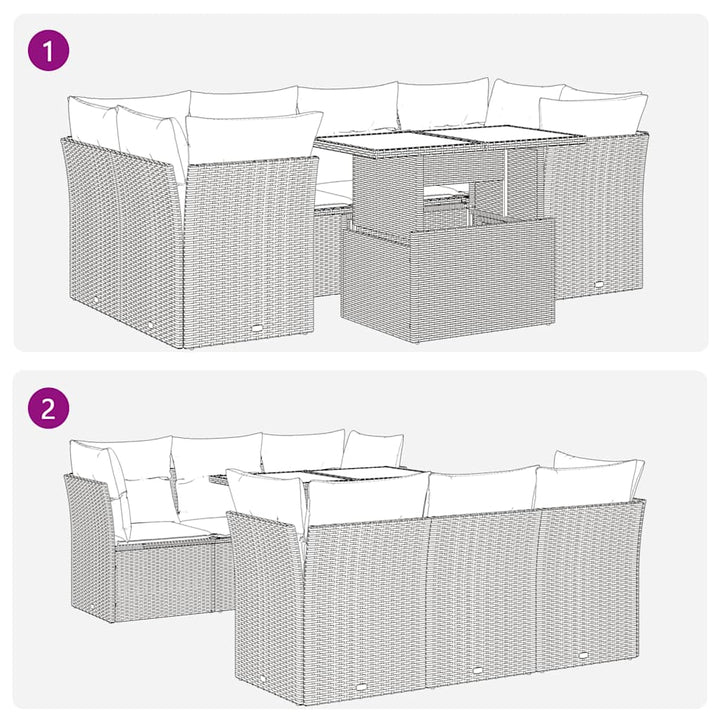 1

2