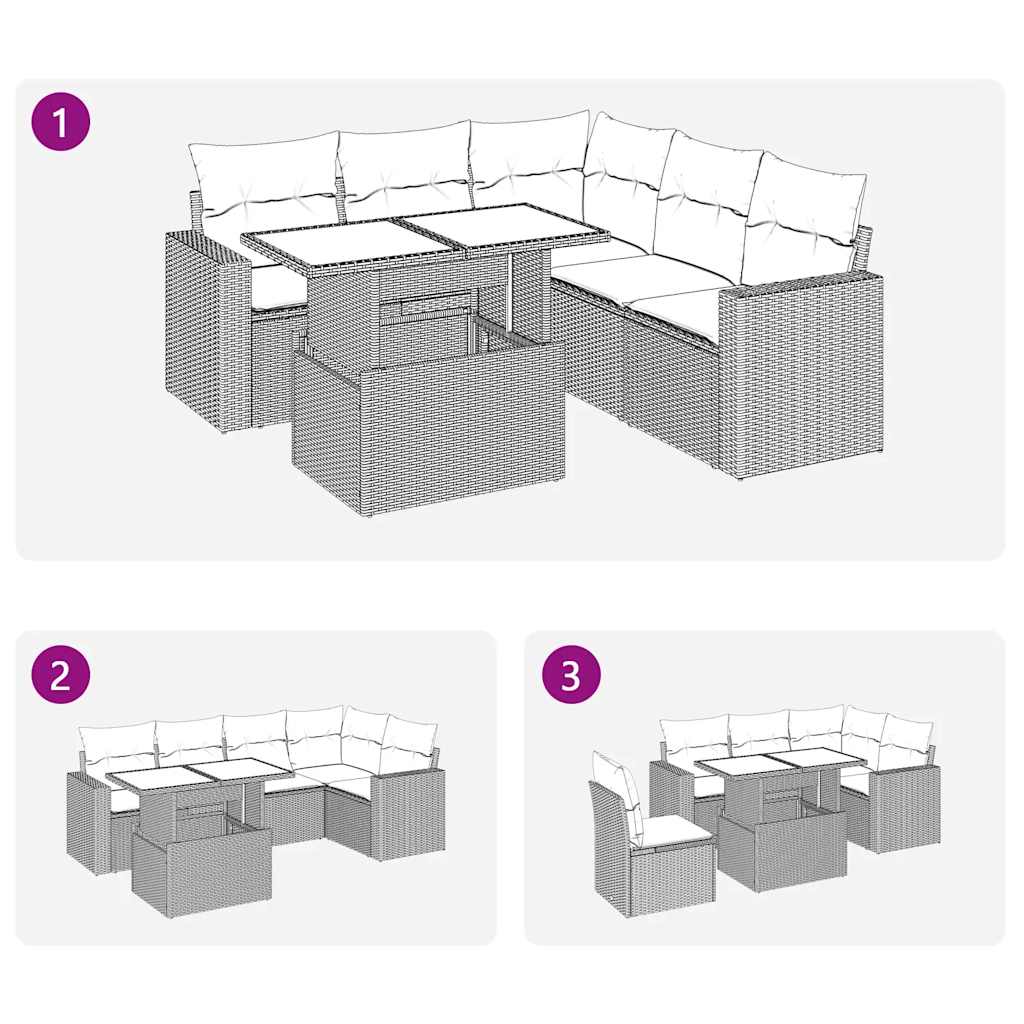 1

2

3