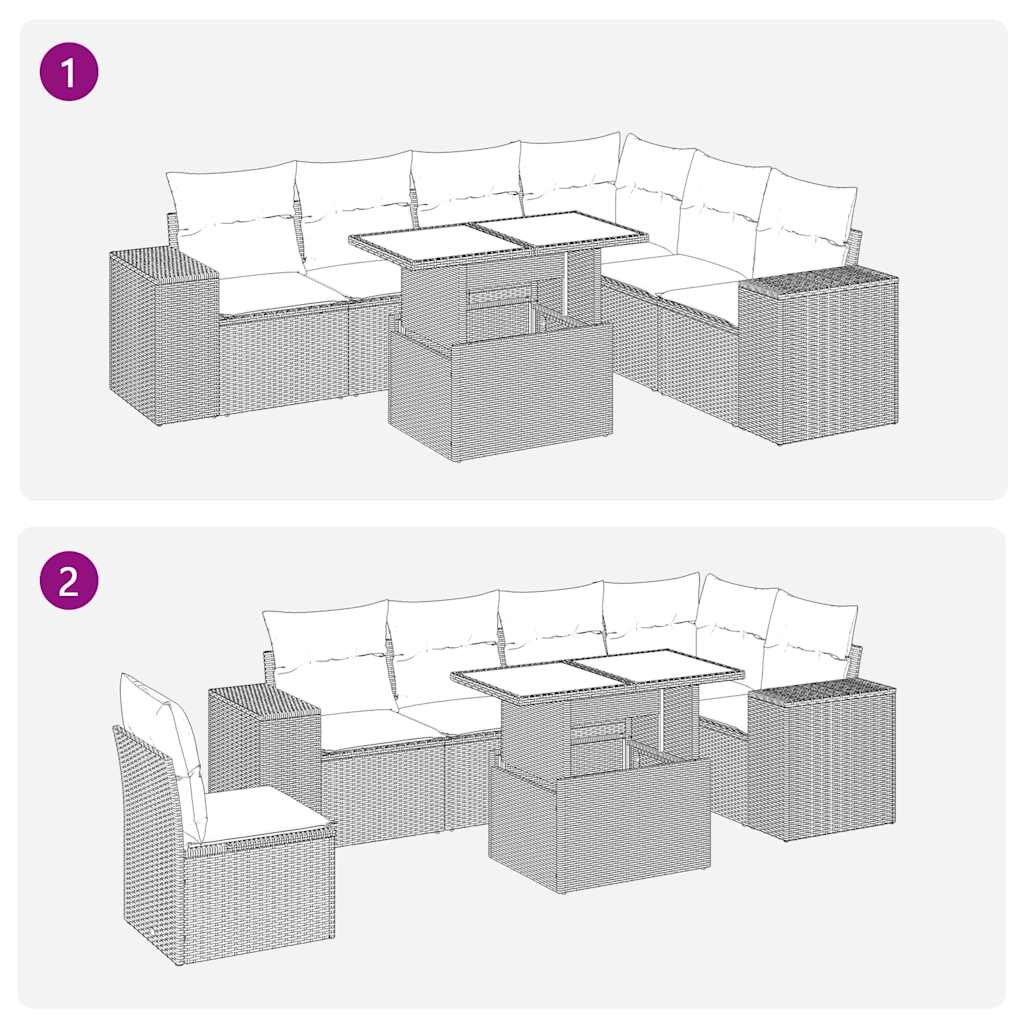 1

2