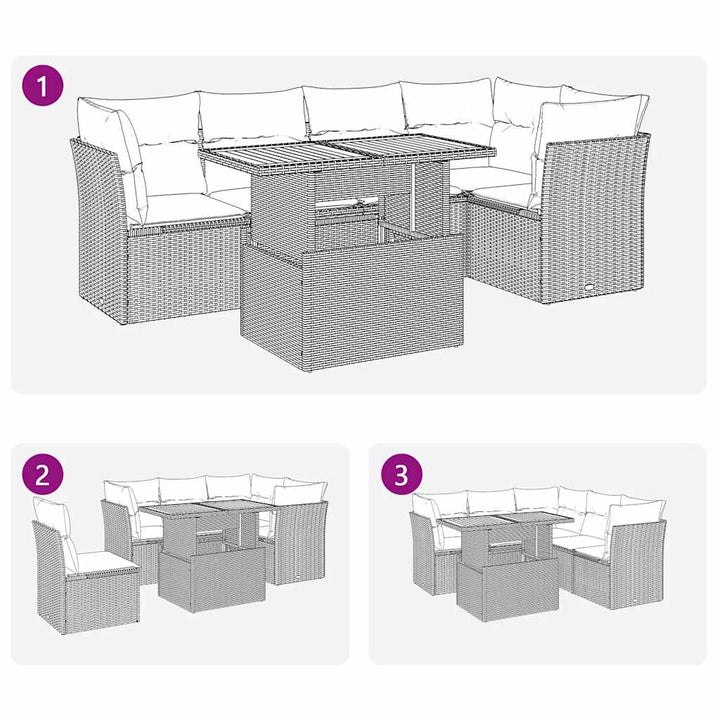 1

2

3