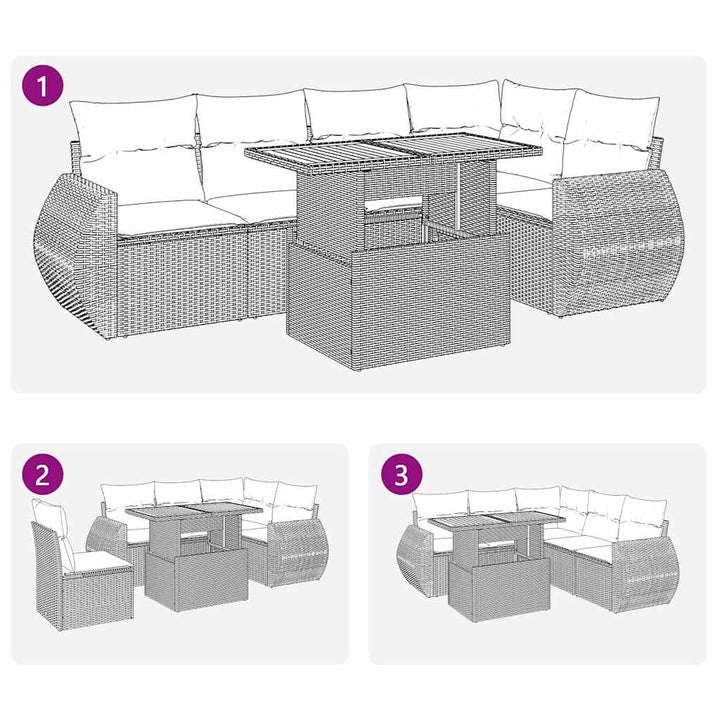 1

2

3