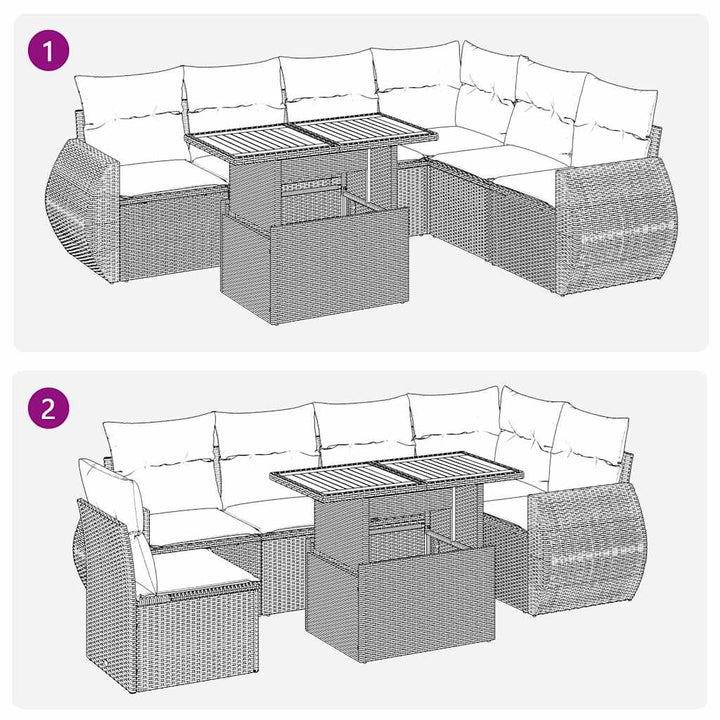 1

2