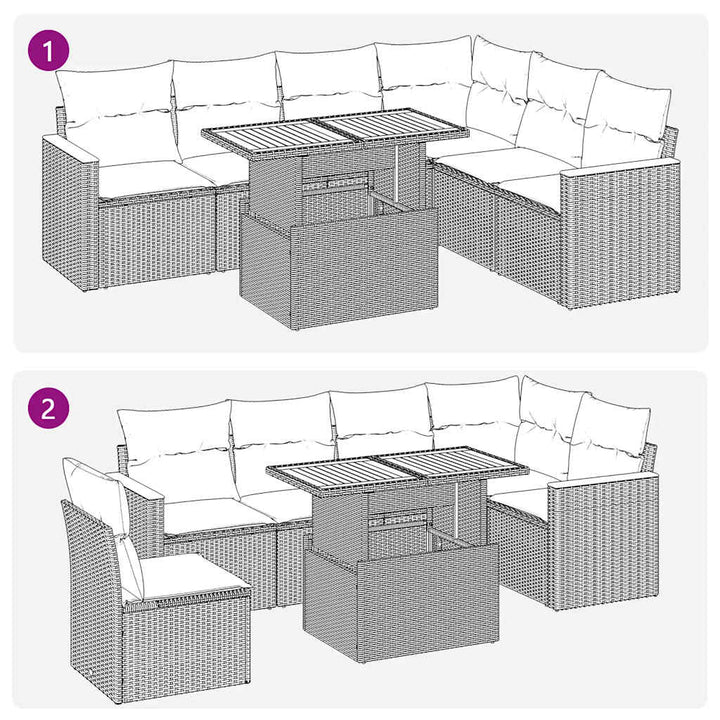 1

2