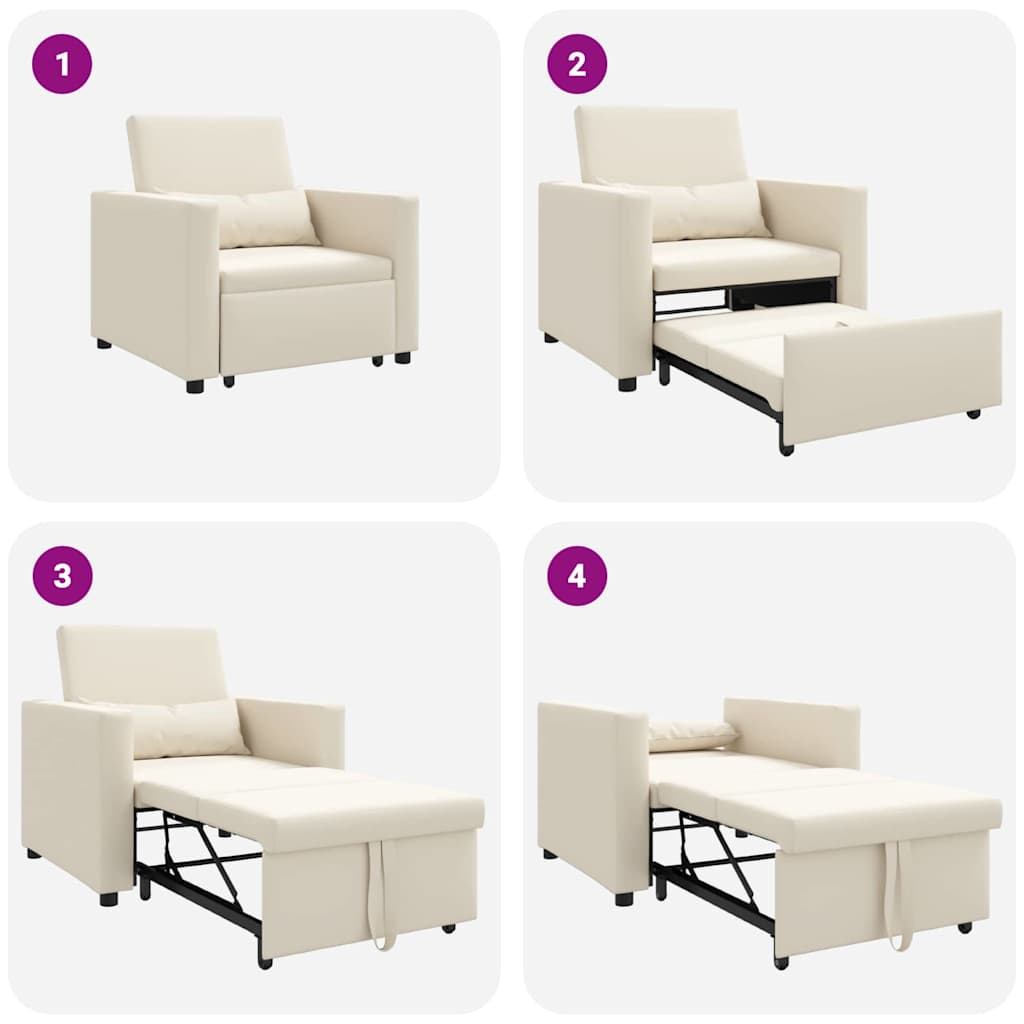 1

2

3

4