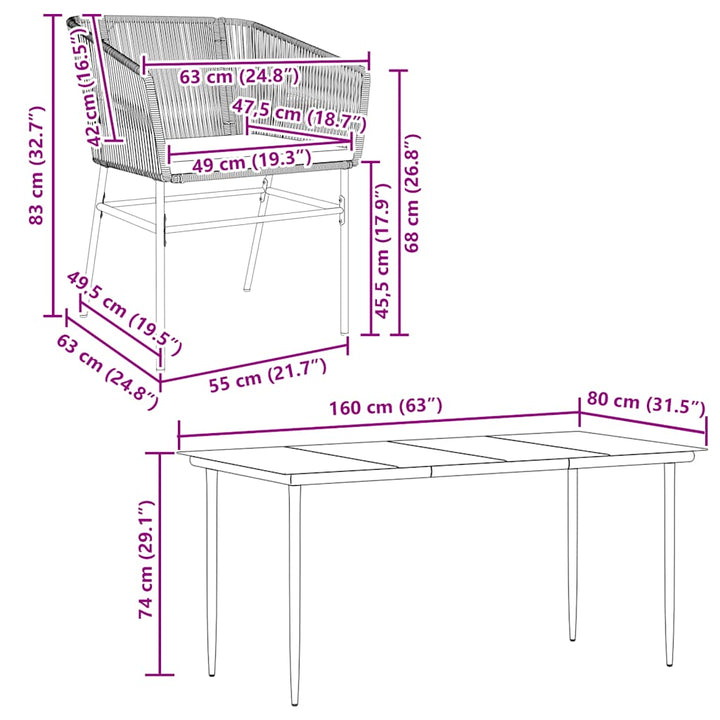 83 cm (32.7″)

42 cm (16.5″)

63 cm (24.8″)

47,5 cm (18.7″)

49 cm (19.3″)

68 cm (26.8″)

45,5 cm (17.9″)

49,5 cm (19.5″)

63 cm (24.8″)

55 cm (21.7″)

160 cm (63″)

80 cm (31.5″)

74 cm (29.1″)