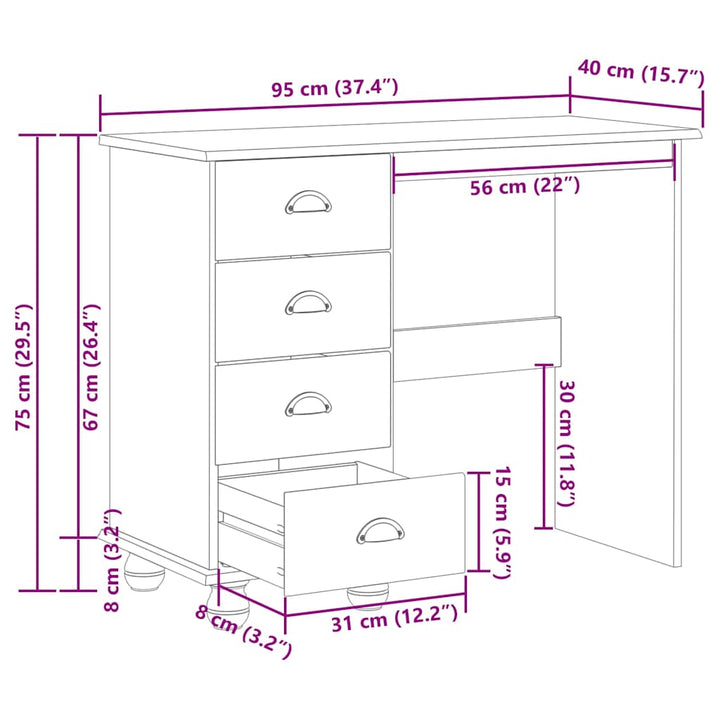 95 cm (37.4″)
40 cm (15.7″)
56 cm (22″)
75 cm (29.5″)
67 cm (26.4″)
30 cm (11.8″)
15 cm (5.9″)
8 cm (3.2″)
8 cm (3.2″)
31 cm (12.2″)