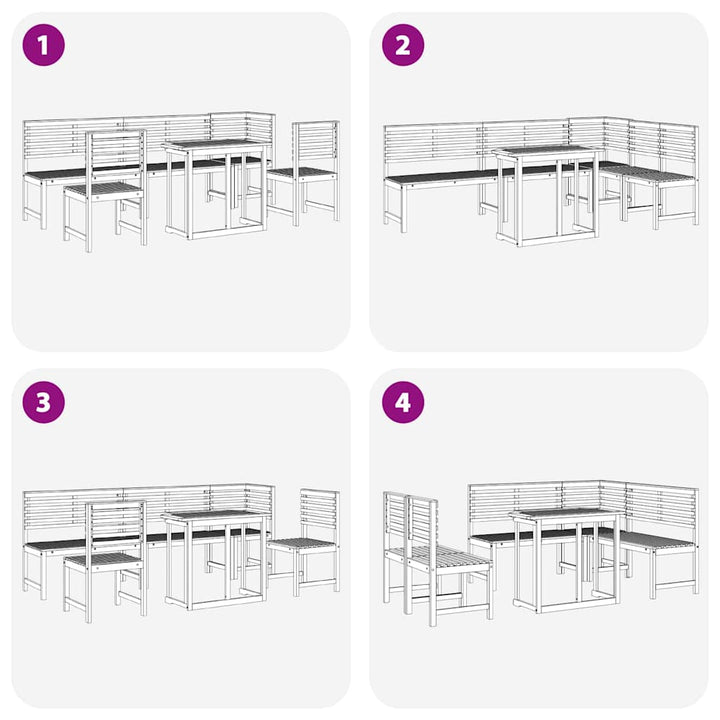 1

2

3

4