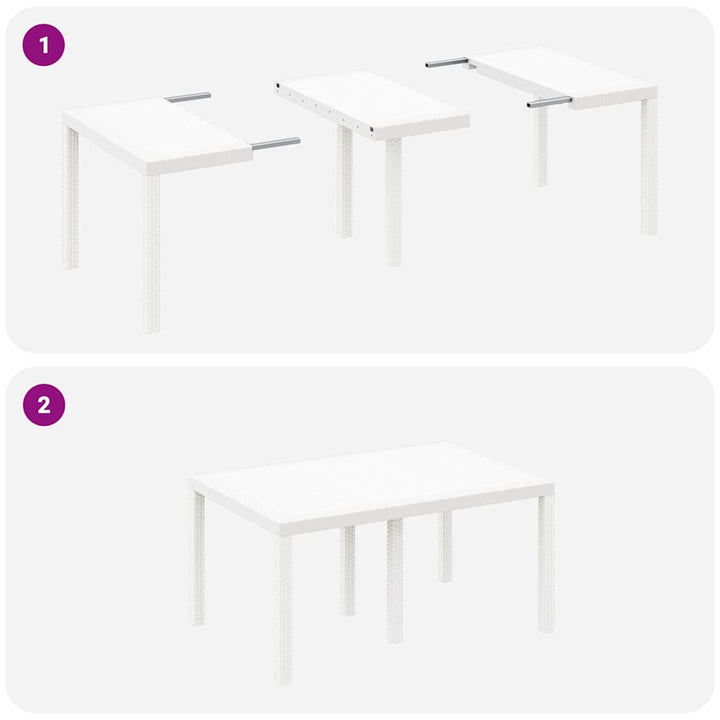 1

2