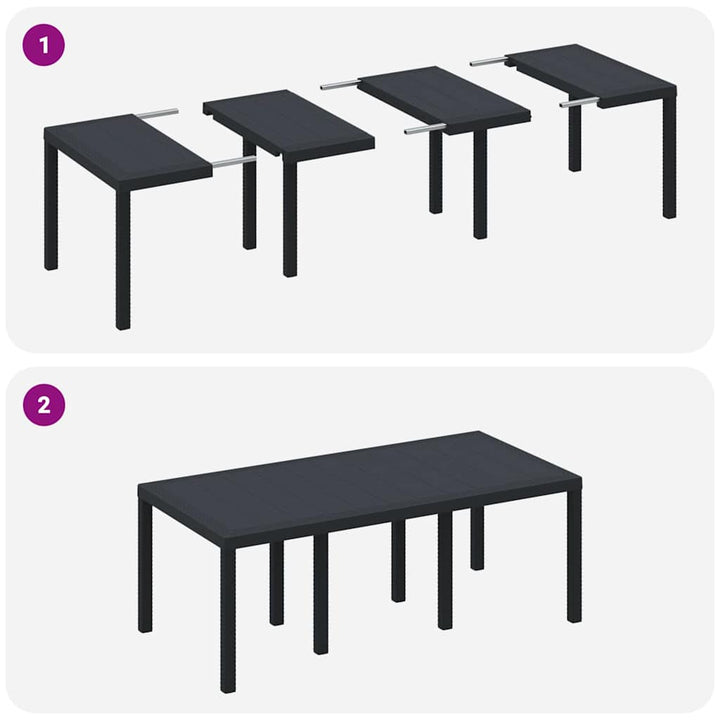 1

2