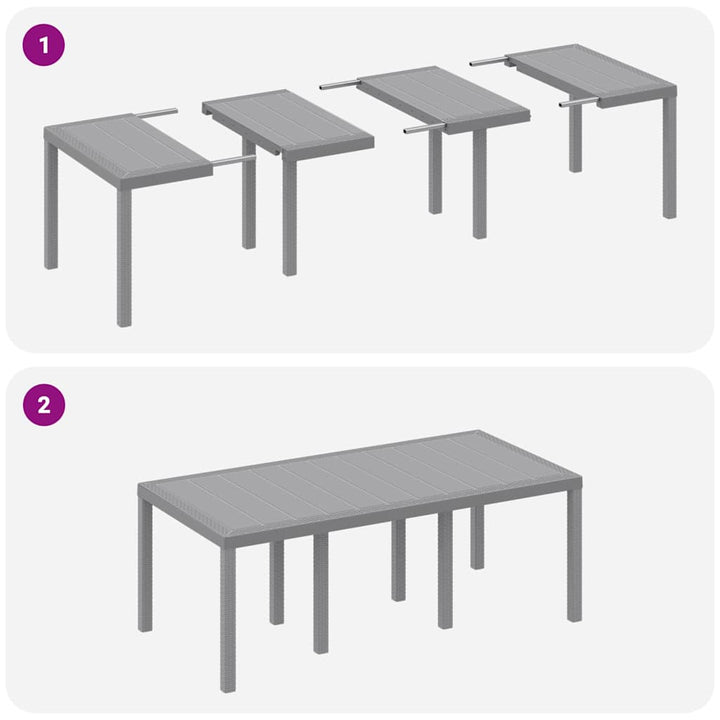 1

2