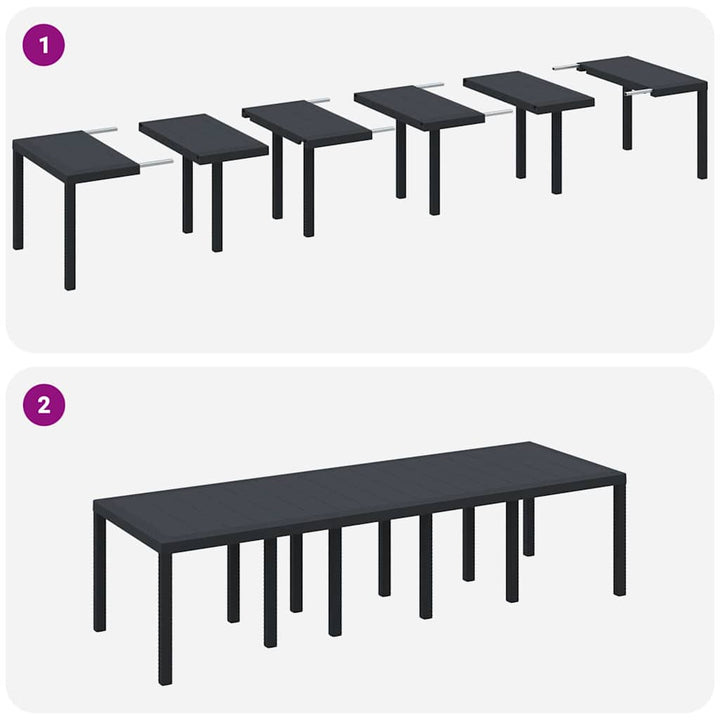 1

2