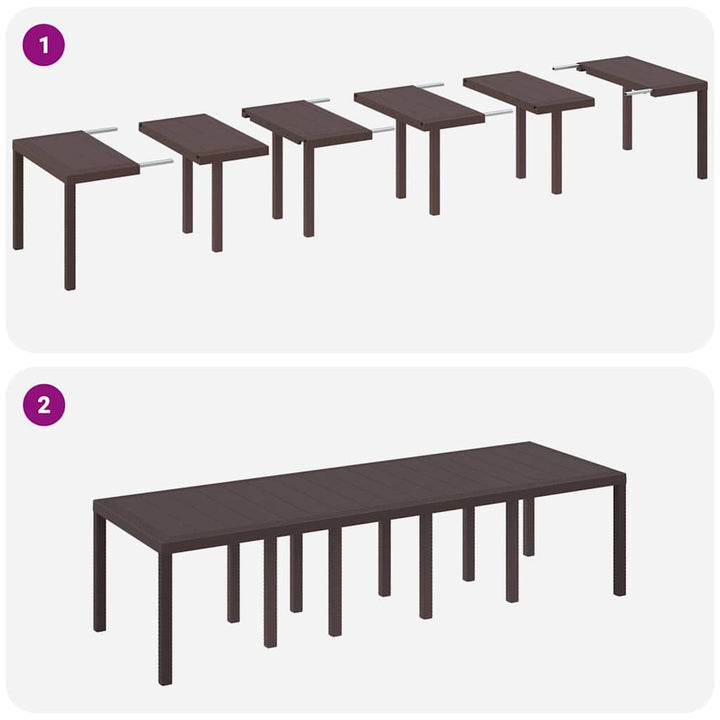 1

2