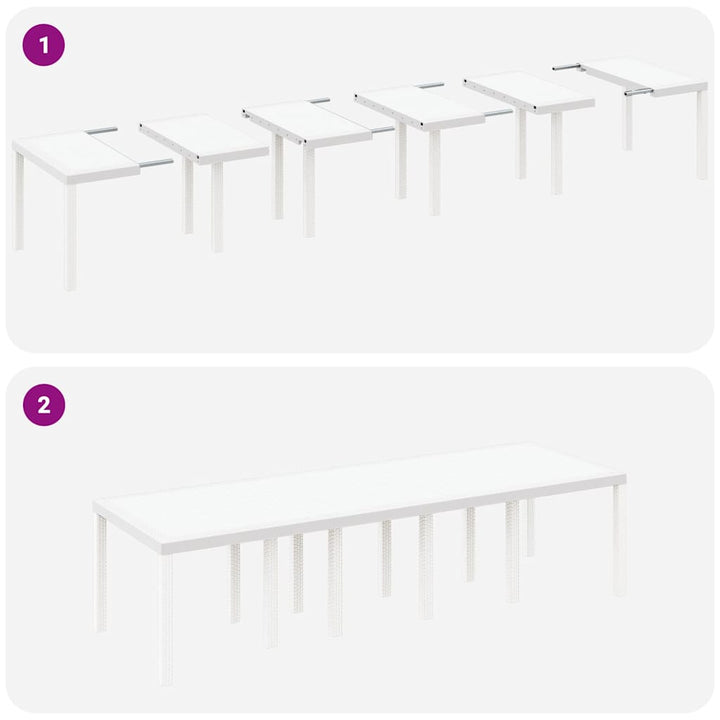 1

2