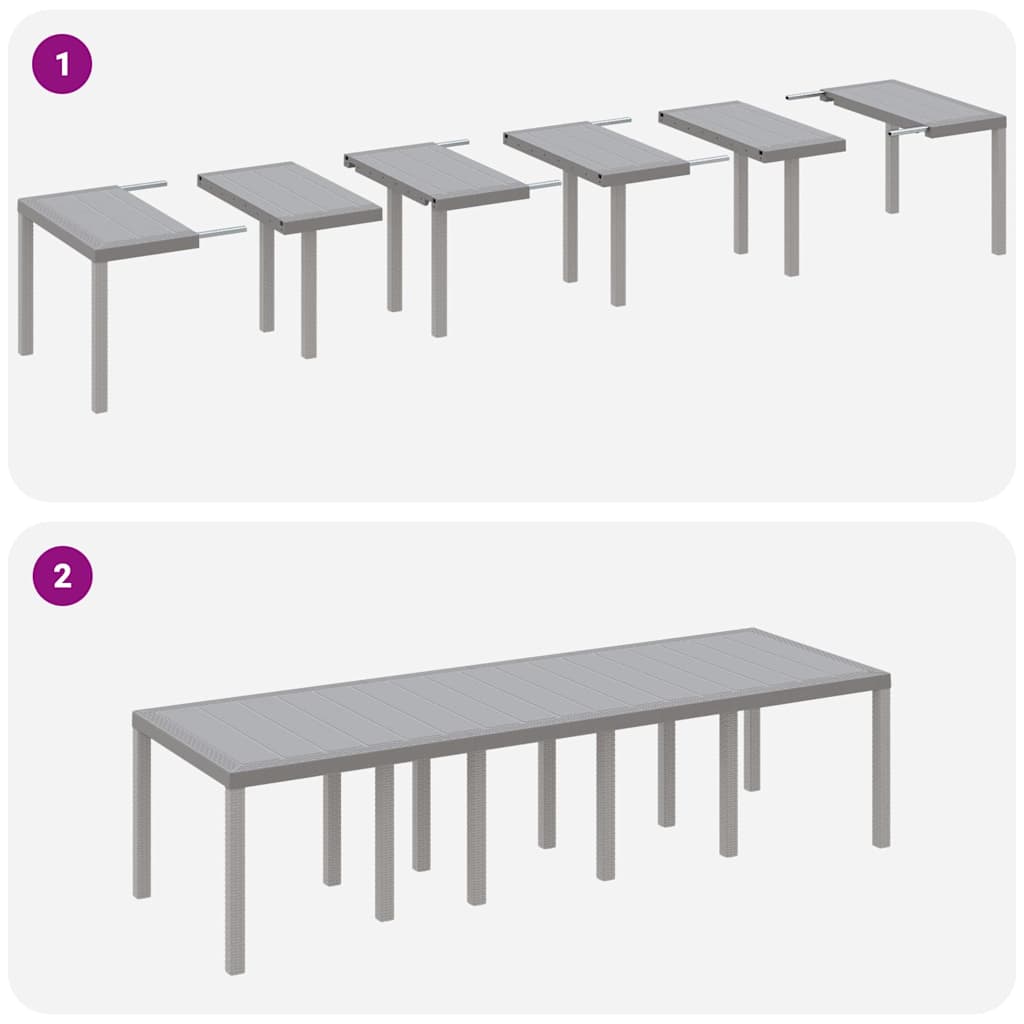 1

2