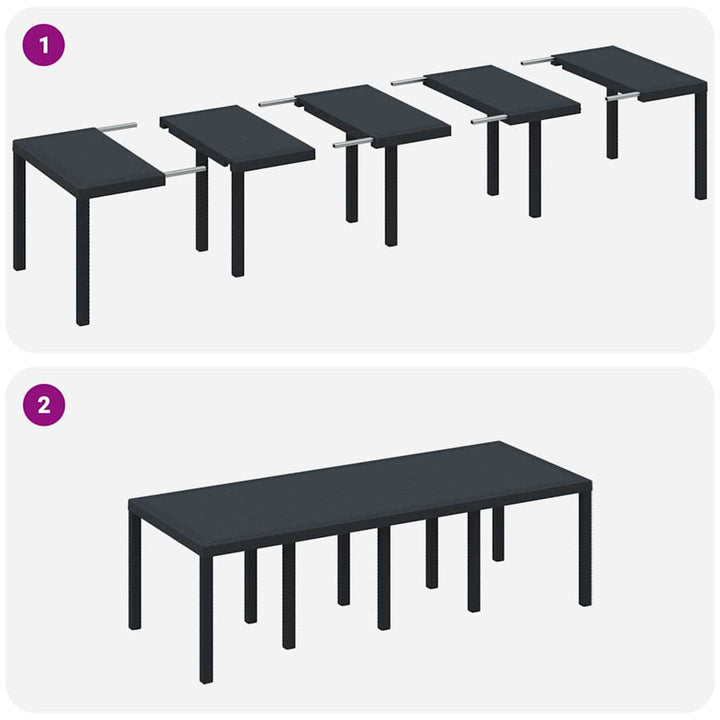 1

2