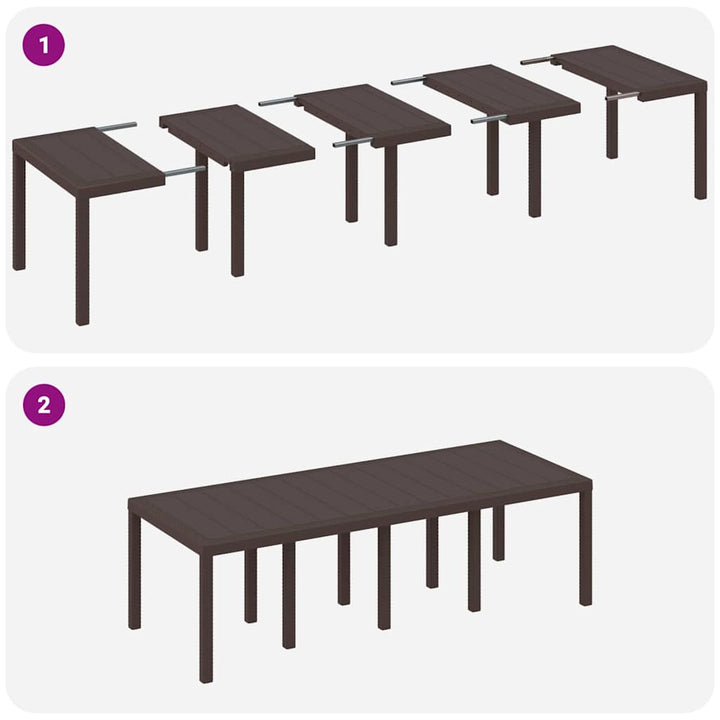 1

2