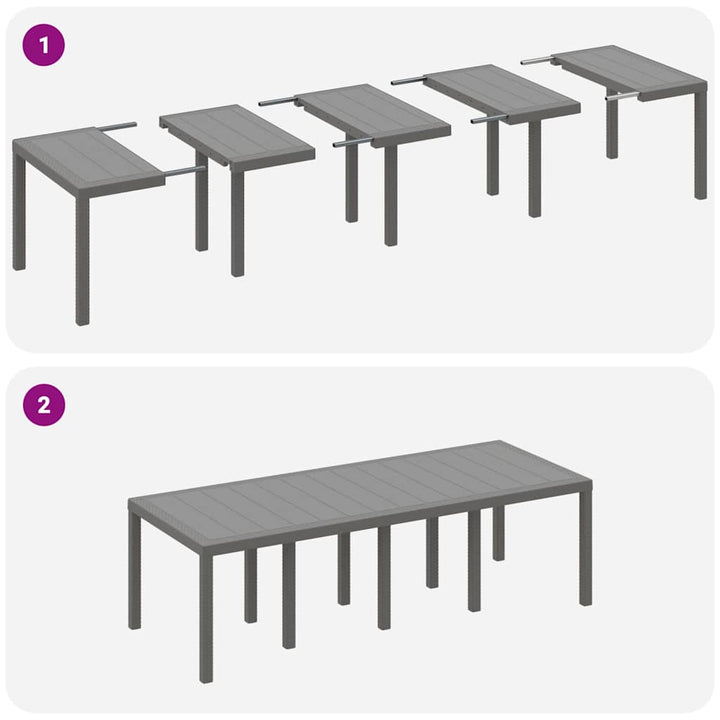 1

2