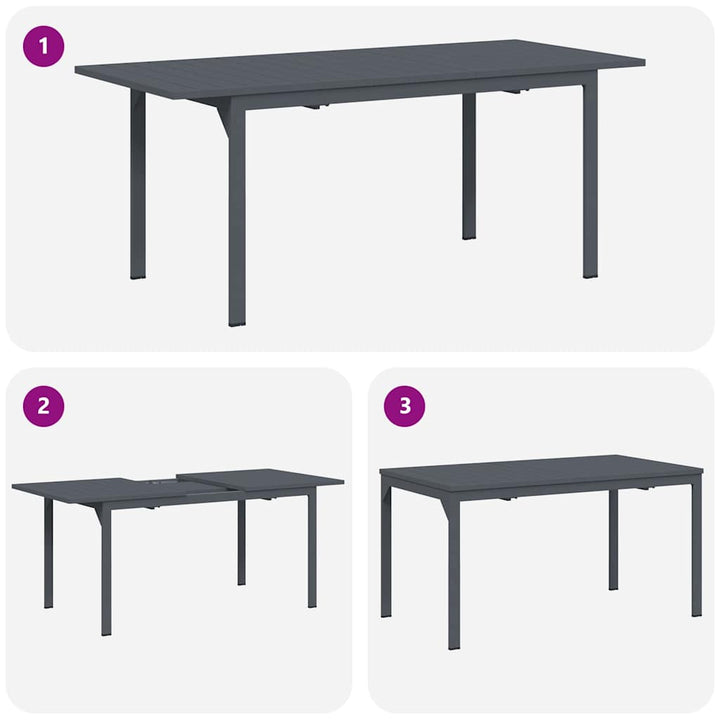 1

2

3