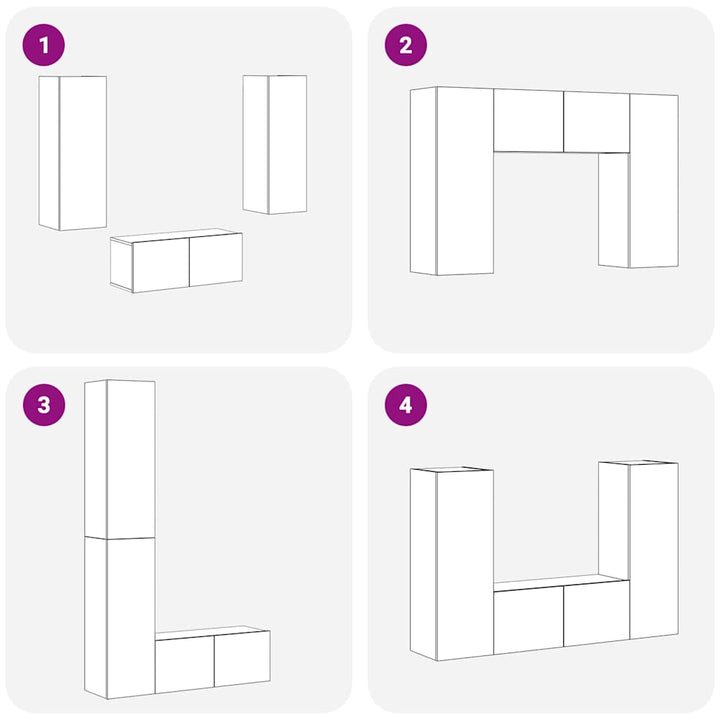 1

2

3

4