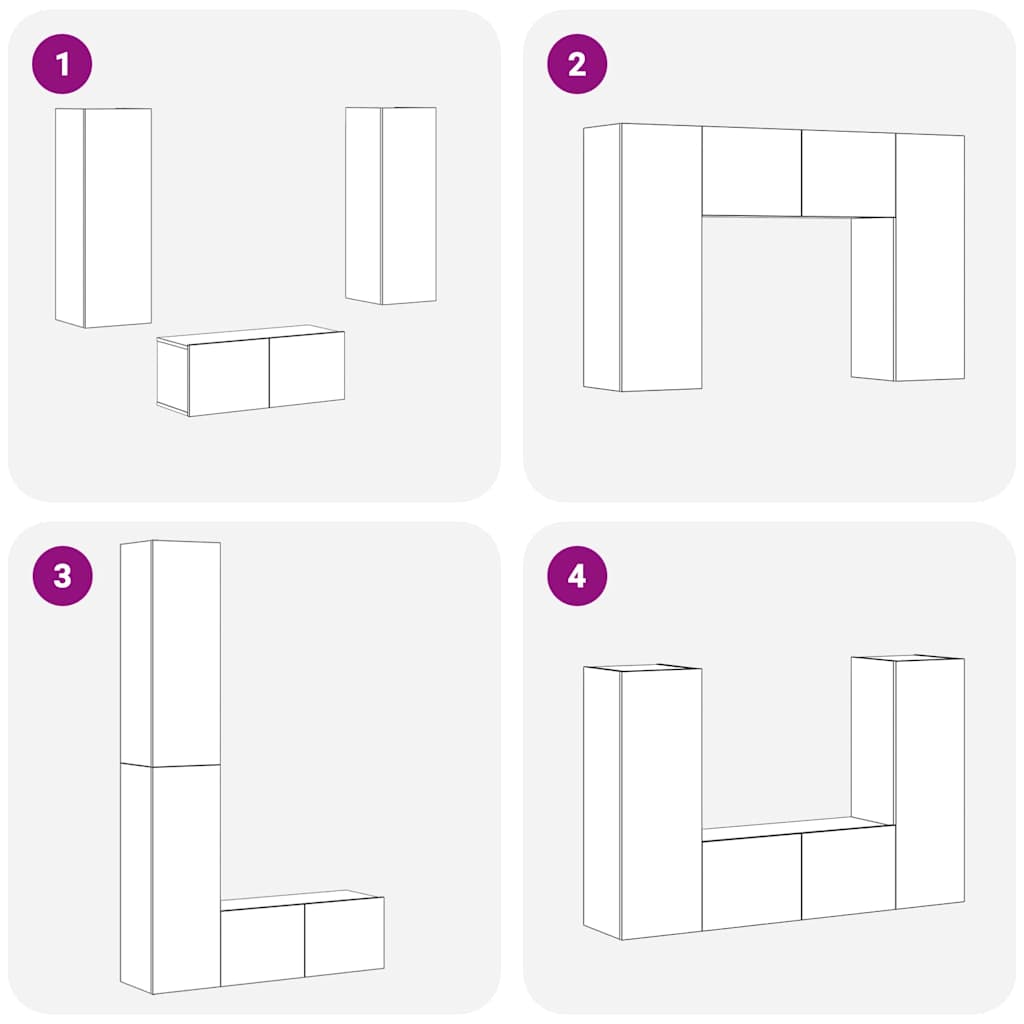 1

2

3

4