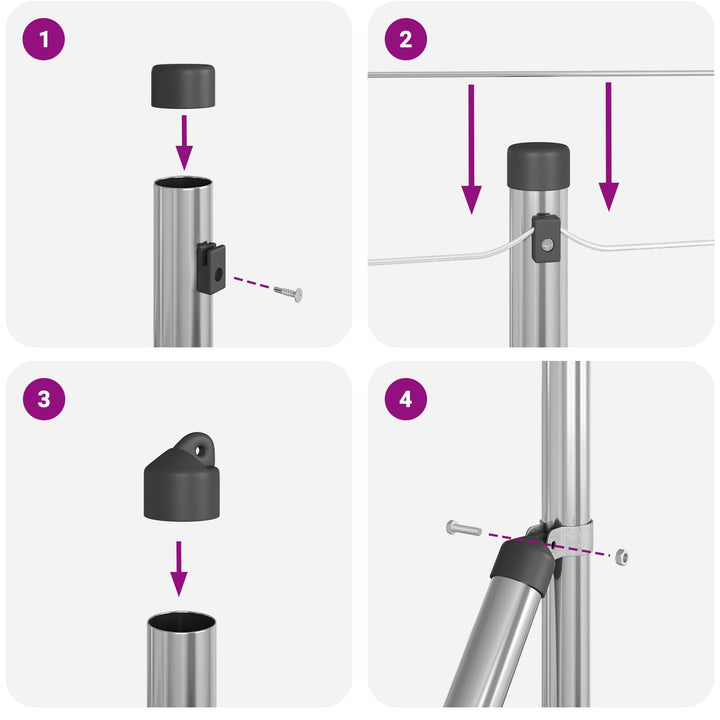 1

2

3

4