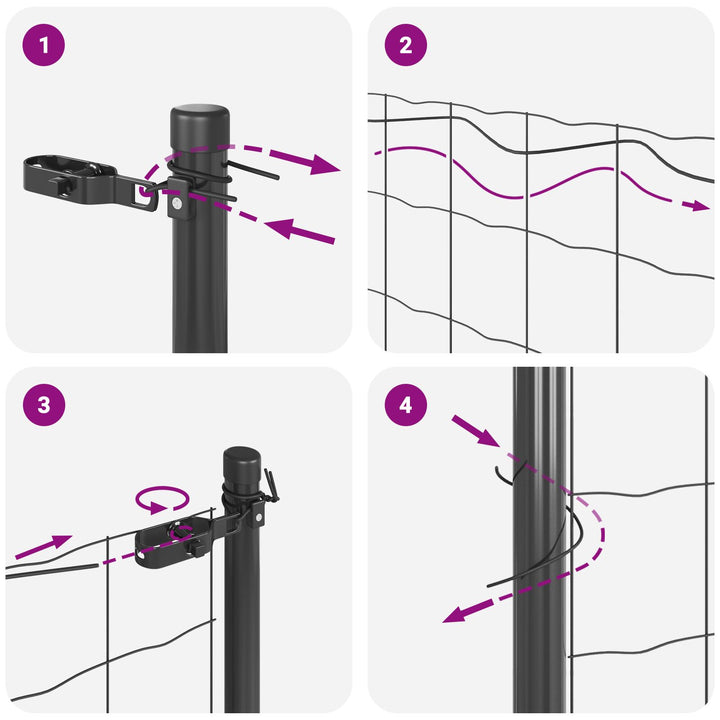 1

2

3

4