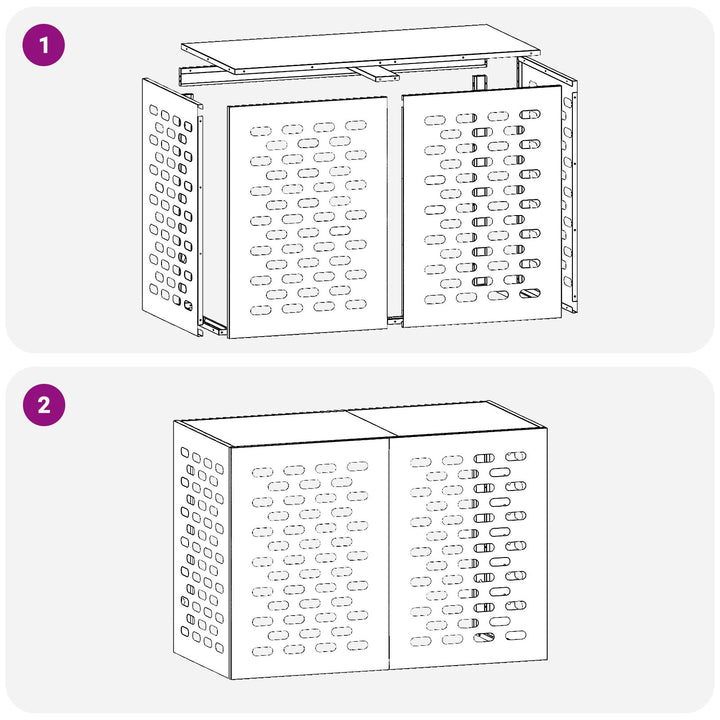 1

2