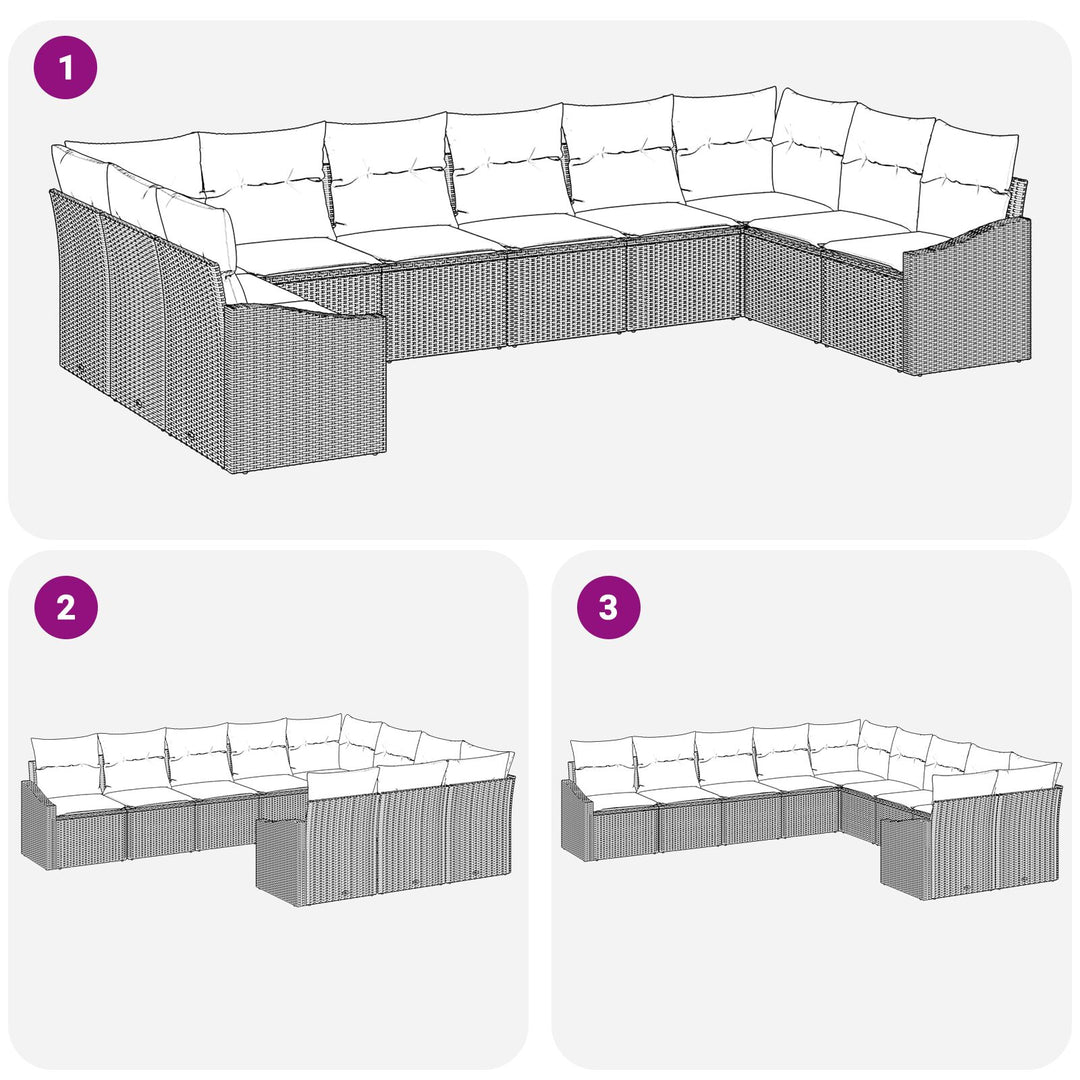 1

2

3