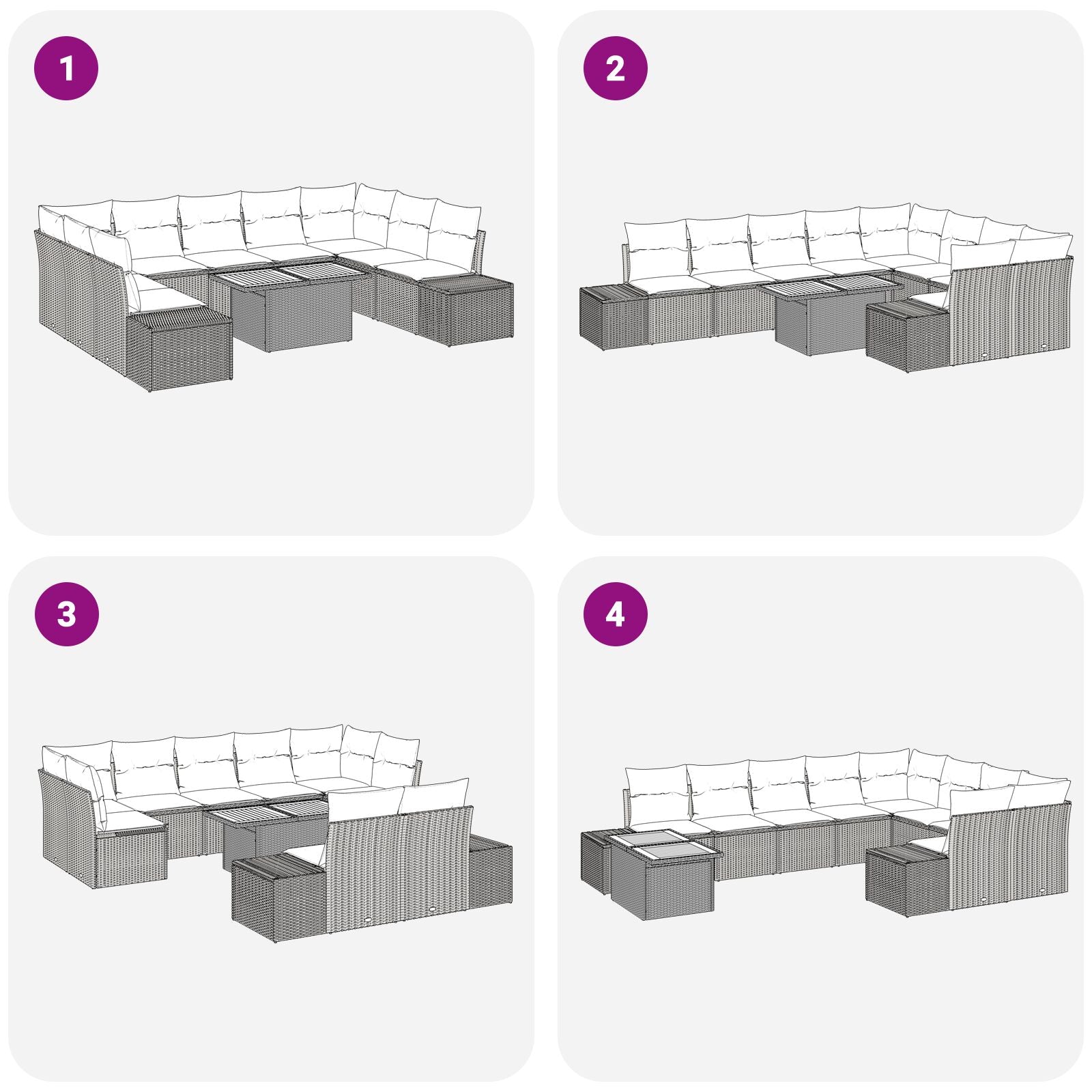 1

2

3

4