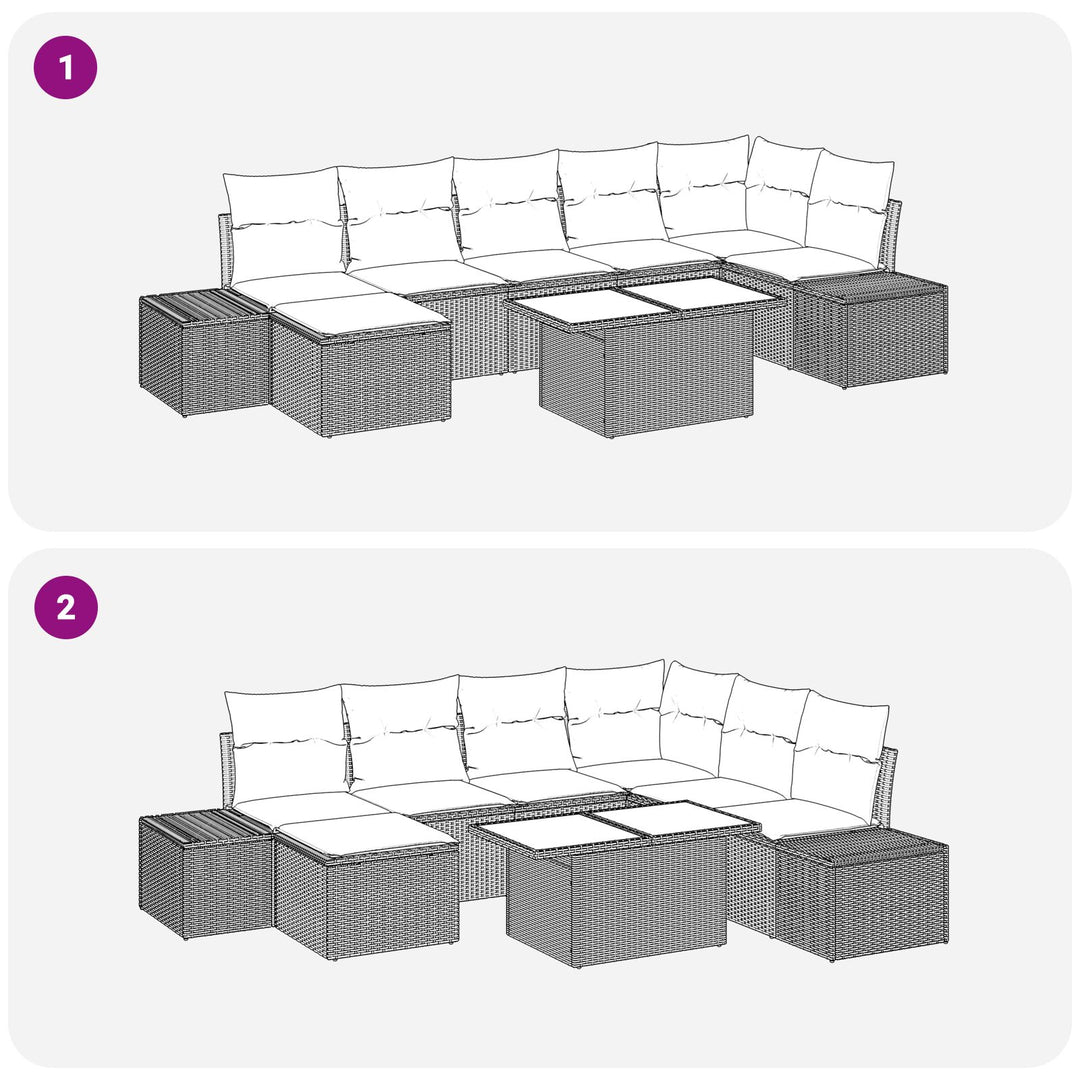 1

2